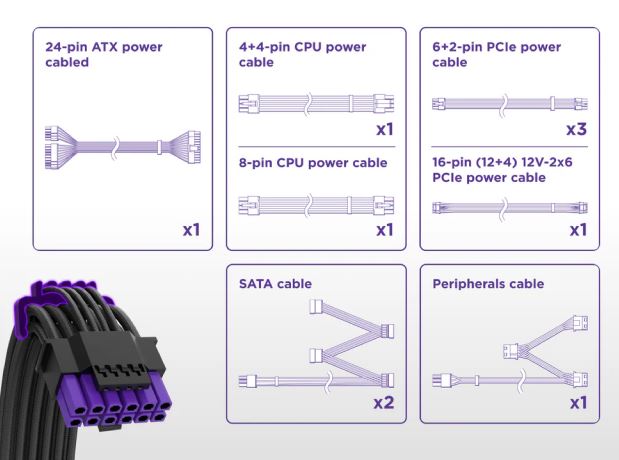 24-pin ATX power cabled

x1

4+4-pin CPU power cable

x1

8-pin CPU power cable

x1

6+2-pin PCIe power cable

x3

16-pin (12+4) 12V-2x6 PCIe power cable

x1

SATA cable

x2

Peripherals cable

x1